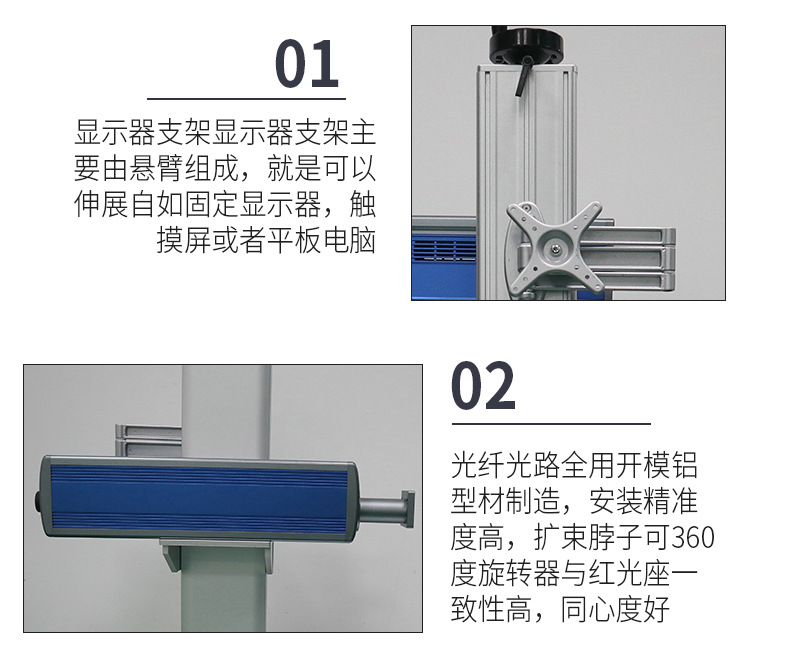 01

显示器支架显示器支架主要由悬臂组成，就是可以伸展自如固定显示器，触摸屏或者平板电脑

02

光纤光路全用开模铝型材制造，安装精准度高，扩束脖子可360度旋转器与红光座一致性高，同心度好